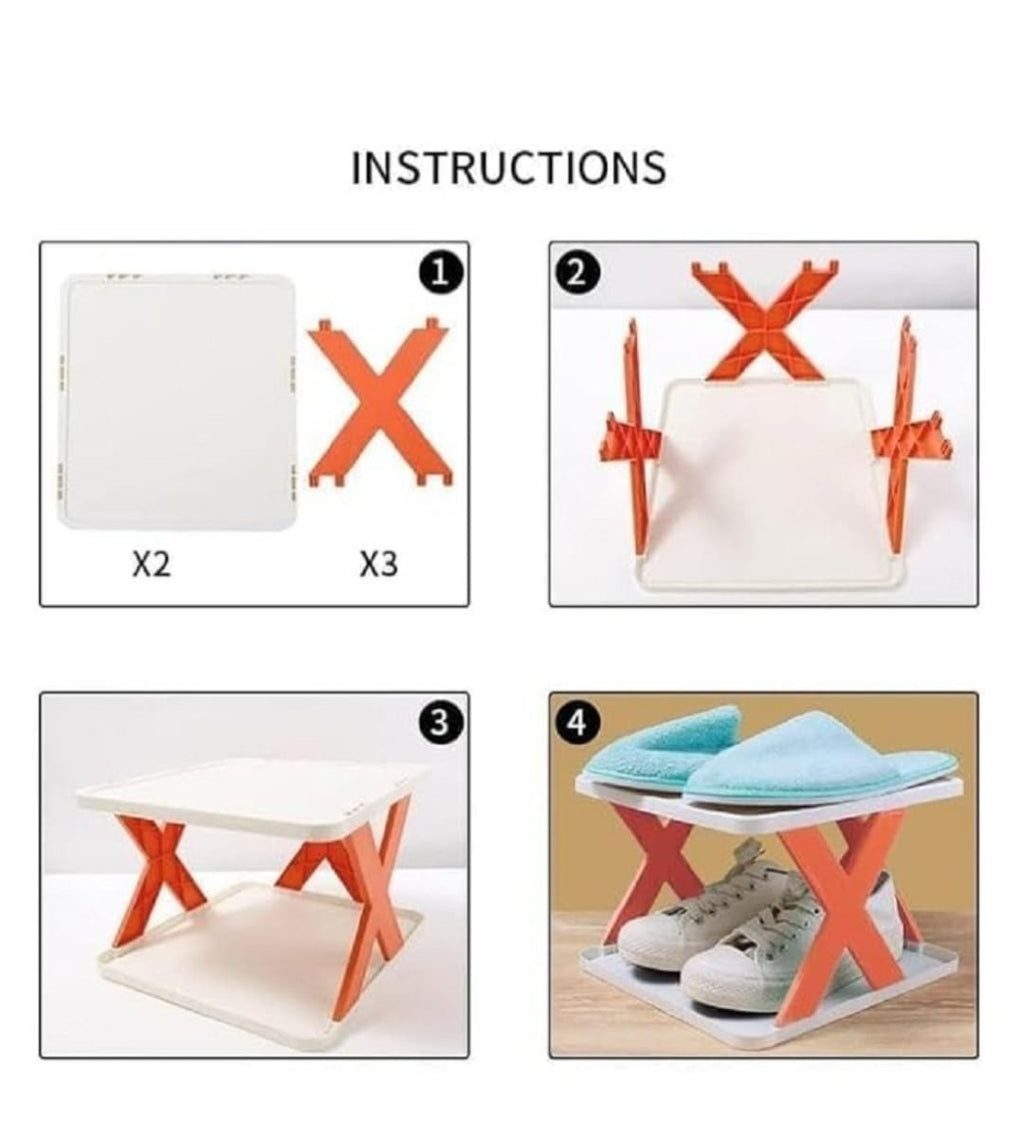 INSTRUCTIONS

1

X2

X3

2

3

4